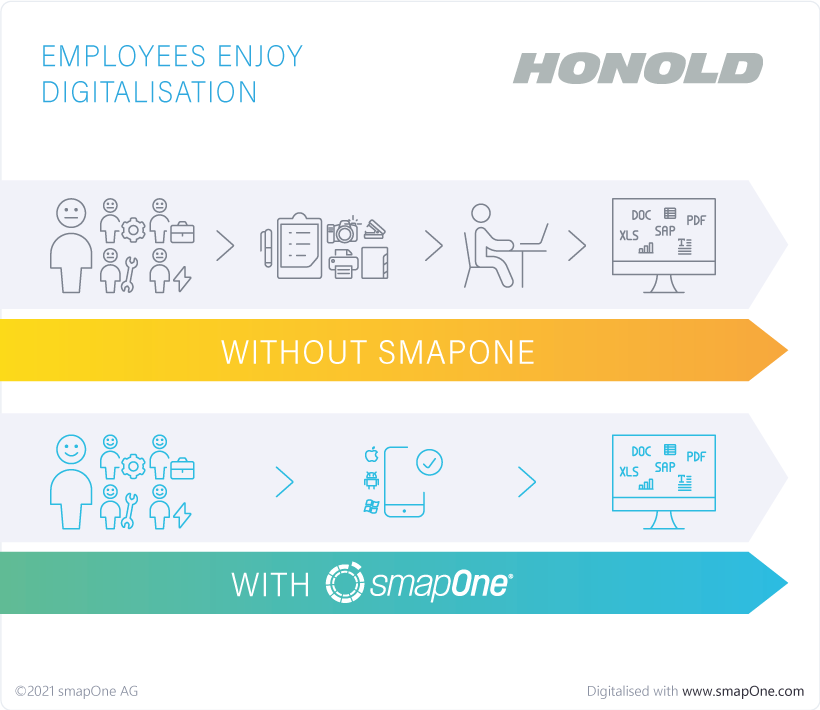 EMPLOYEES ENJOY DIGITALISATION

HONOLD

DOC PDF XLS SAP

WITHOUT SMAPONE

DOC PDF XLS SAP

WITH smapOne®

©2021 smapOne AG

Digitalised with www.smapOne.com